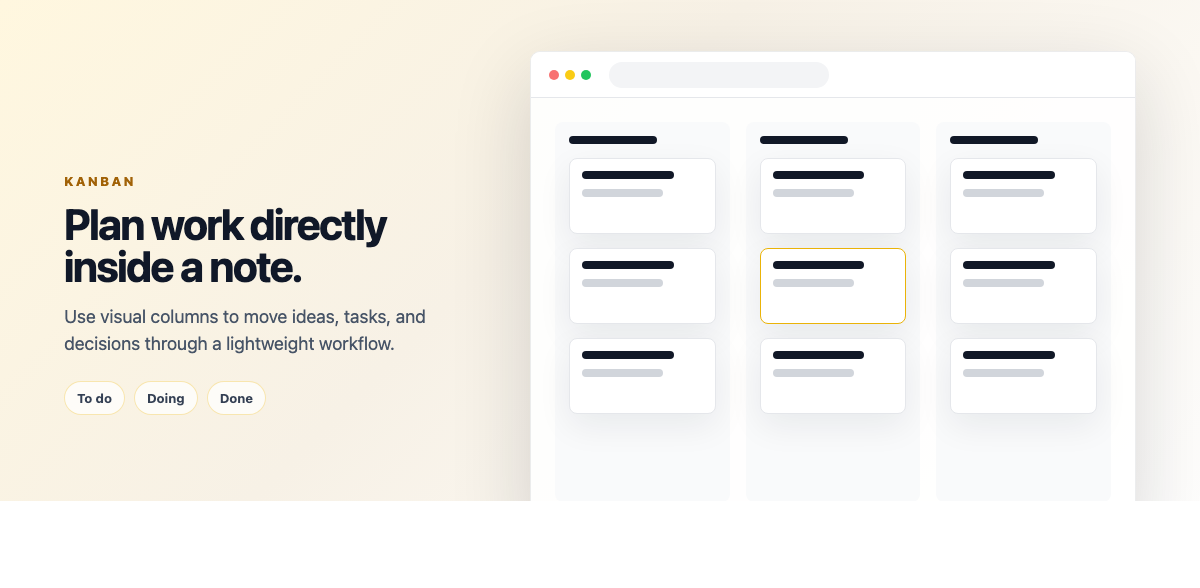 KANBAN

Plan work directly inside a note.

Use visual columns to move ideas, tasks, and decisions through a lightweight workflow.

To do

Doing

Done